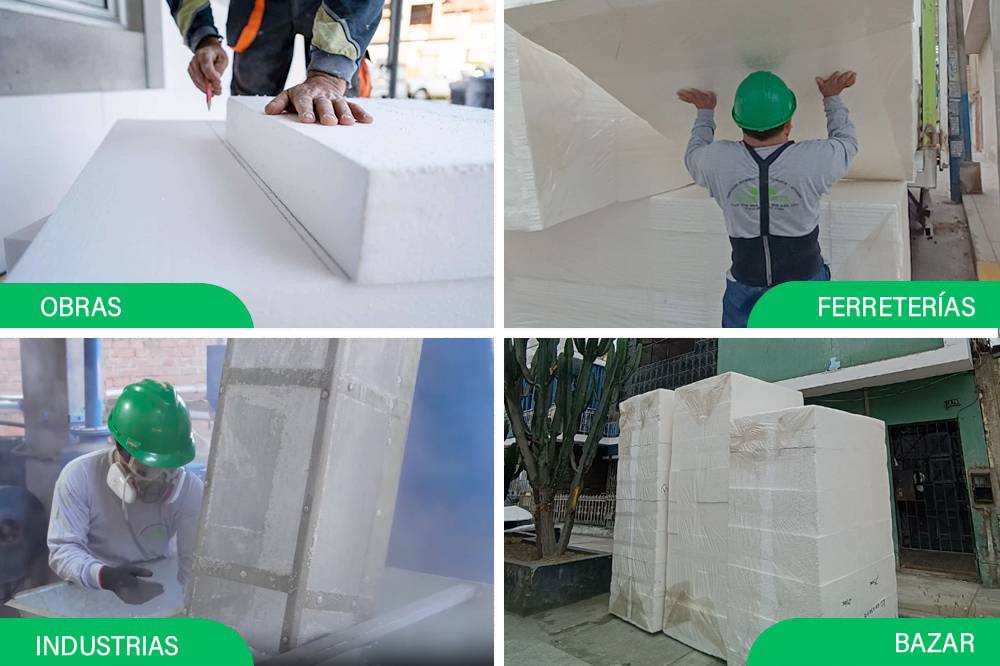 OBRAS

FERRETERÍAS

INDUSTRIAS

BAZAR